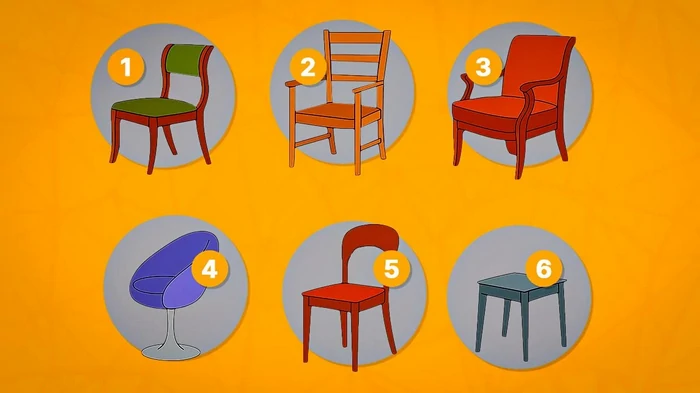 1
2
3
4
5
6